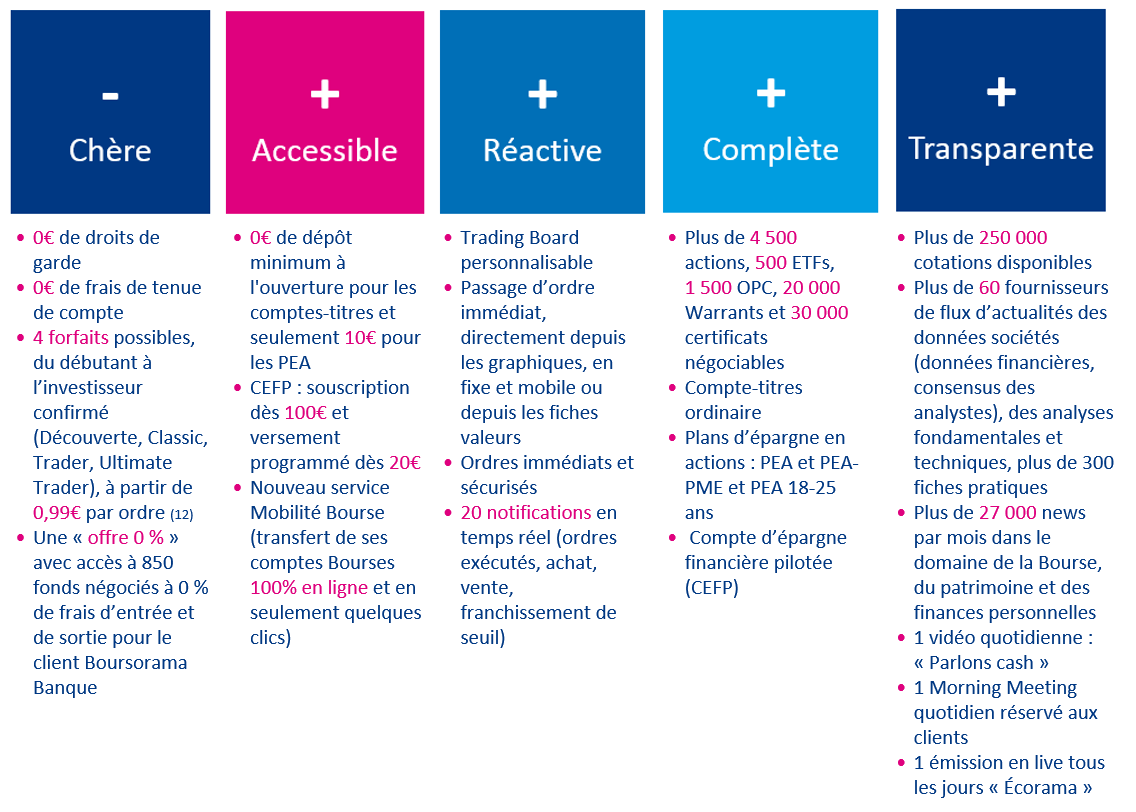 -
Chère

• 0€ de droits de garde
• 0€ de frais de tenue de compte
• 4 forfaits possibles, du débutant à l'investisseur confirmé (Découverte, Classic, Trader, Ultimate Trader), à partir de 0,99€ par ordre (12)
• Une « offre 0 % » avec accès à 850 fonds négociés à 0 % de frais d'entrée et de sortie pour le client Boursorama Banque

+
Accessible

• 0€ de dépôt minimum à l'ouverture pour les comptes-titres et seulement 10€ pour les PEA
• CEFP : souscription dès 100€ et versement programmé dès 20€
• Nouveau service Mobilité Bourse (transfert de ses comptes Bourses 100% en ligne et en seulement quelques clics)

+
Réactive

• Trading Board personnalisable
• Passage d'ordre immédiat, directement depuis les graphiques, en fixe et mobile ou depuis les fiches valeurs
• Ordres immédiats et sécurisés
• 20 notifications en temps réel (ordres exécutés, achat, vente, franchissement de seuil)

+
Complète

• Plus de 4 500 actions, 500 ETFs, 1 500 OPC, 20 000 Warrants et 30 000 certificats négociables
• Compte-titres ordinaire
• Plans d'épargne en actions : PEA et PEA-PME et PEA 18-25 ans
• Compte d'épargne financière pilotée (CEFP)

+
Transparente

• Plus de 250 000 cotations disponibles
• Plus de 60 fournisseurs de flux d'actualités des données sociétés (données financières, consensus des analystes), des analyses fondamentales et techniques, plus de 300 fiches pratiques
• Plus de 27 000 news par mois dans le domaine de la Bourse, du patrimoine et des finances personnelles
• 1 vidéo quotidienne : « Parlons cash »
• 1 Morning Meeting quotidien réservé aux clients
• 1 émission en live tous les jours « Écorama »